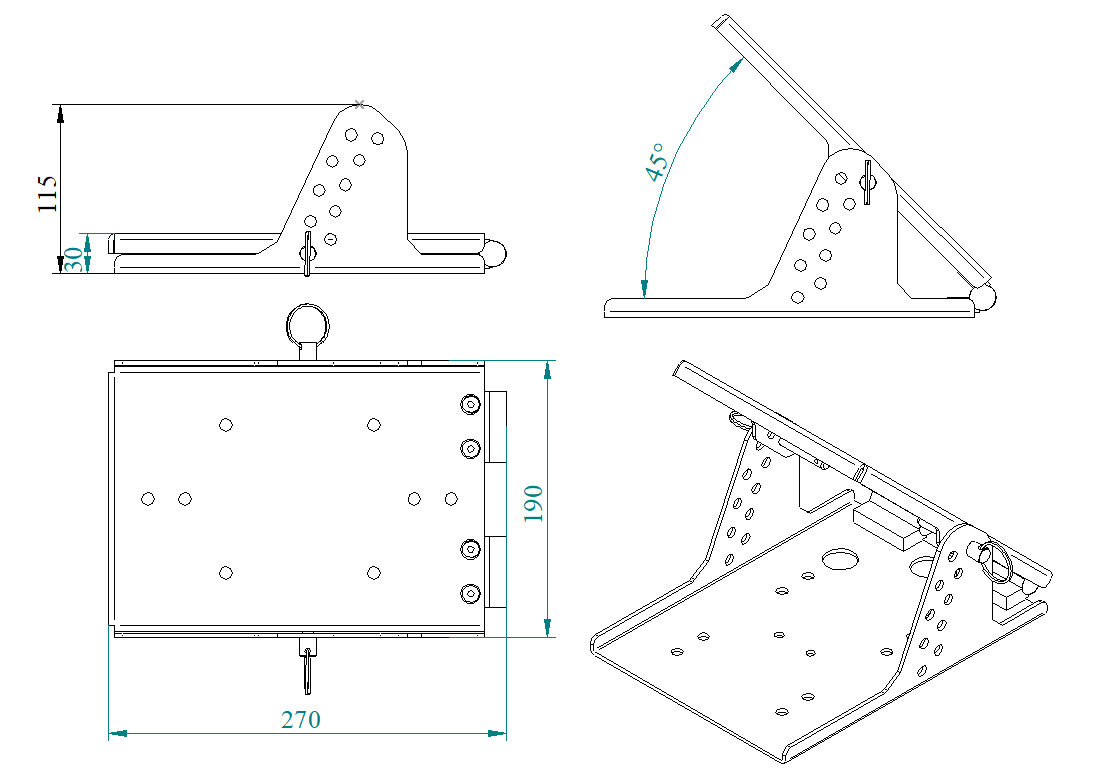 115
30
45°
190
270